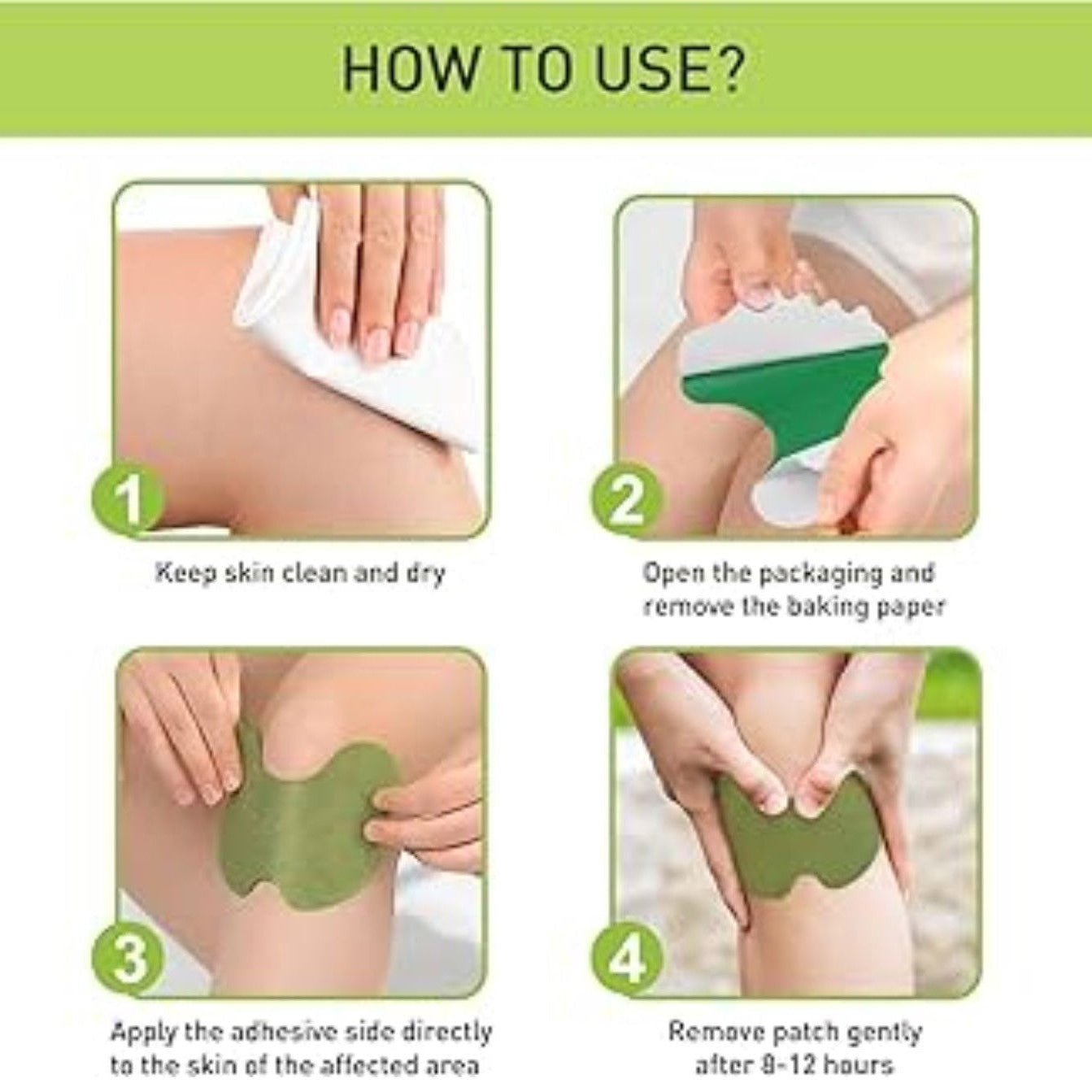 HOW TO USE?

1

Keep skin clean and dry

2

Open the packaging and remove the baking paper

3

Apply the adhesive side directly to the skin of the affected area

4

Remove patch gently after 8-12 hours